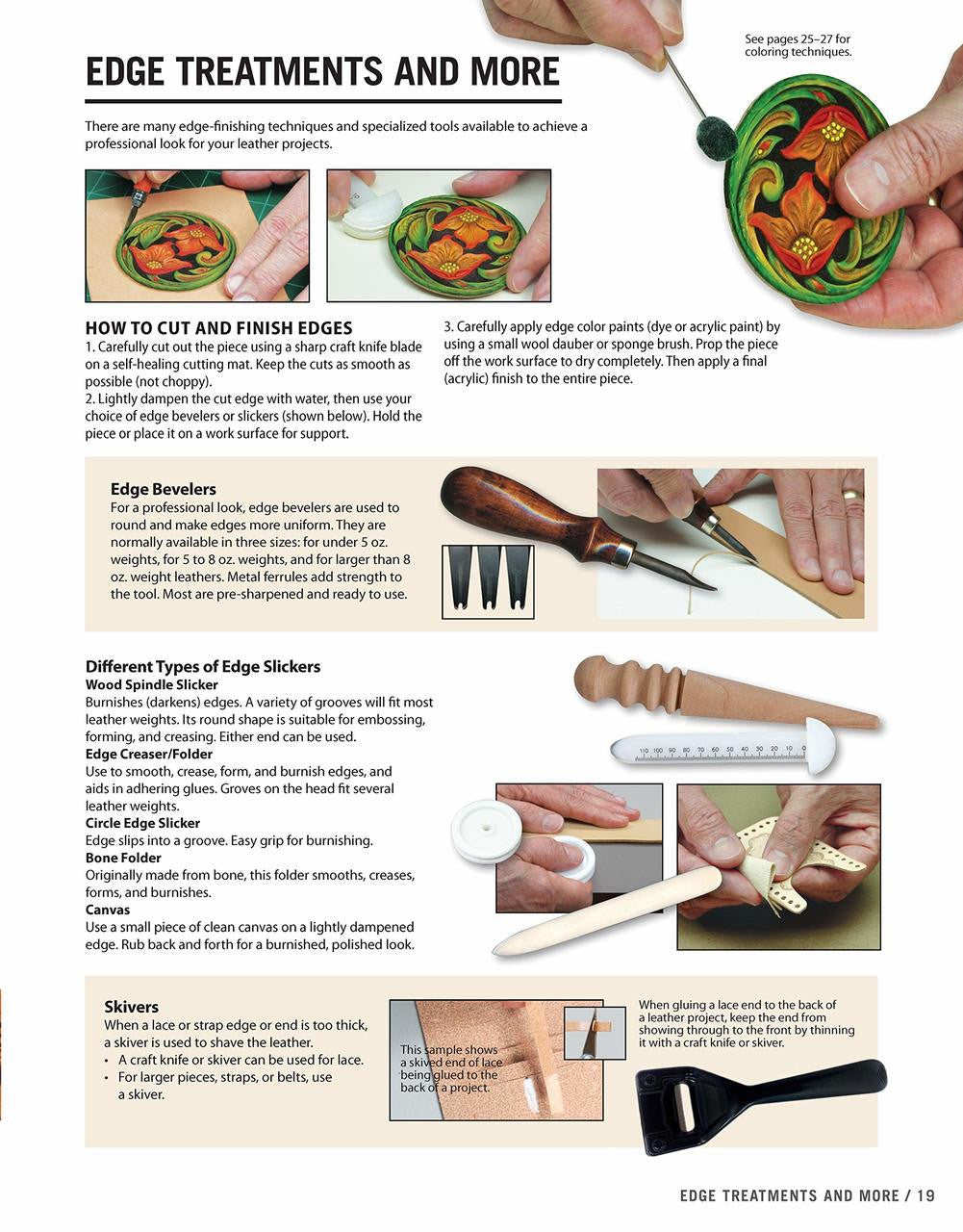 EDGE TREATMENTS AND MORE

See pages 25–27 for coloring techniques.

There are many edge-finishing techniques and specialized tools available to achieve a professional look for your leather projects.

HOW TO CUT AND FINISH EDGES
1. Carefully cut out the piece using a sharp craft knife blade on a self-healing cutting mat. Keep the cuts as smooth as possible (not choppy).
2. Lightly dampen the cut edge with water, then use your choice of edge bevelers or slickers (shown below). Hold the piece or place it on a work surface for support.

3. Carefully apply edge color paints (dye or acrylic paint) by using a small wool dauber or sponge brush. Prop the piece off the work surface to dry completely. Then apply a final (acrylic) finish to the entire piece.

Edge Bevelers
For a professional look, edge bevelers are used to round and make edges more uniform. They are normally available in three sizes: for under 5 oz. weights, for 5 to 8 oz. weights, and for larger than 8 oz. weight leathers. Metal ferrules add strength to the tool. Most are pre-sharpened and ready to use.

Different Types of Edge Slickers
Wood Spindle Slicker
Burnishes (darkens) edges. A variety of grooves will fit most leather weights. Its round shape is suitable for embossing, forming, and creasing. Either end can be used.
Edge Creaser/Folder
Use to smooth, crease, form, and burnish edges, and aids in adhering glues. Groves on the head fit several leather weights.
Circle Edge Slicker
Edge slips into a groove. Easy grip for burnishing.
Bone Folder
Originally made from bone, this folder smooths, creases, forms, and burnishes.
Canvas
Use a small piece of clean canvas on a lightly dampened edge. Rub back and forth for a burnished, polished look.

110 100 90 80 70 60 50 40 30 20 10 0

Skivers
When a lace or strap edge or end is too thick, a skiver is used to shave the leather.
• A craft knife or skiver can be used for lace.
• For larger pieces, straps, or belts, use a skiver.

This sample shows a skived end of lace being glued to the back of a project.

When gluing a lace end to the back of a leather project, keep the end from showing through to the front by thinning it with a craft knife or skiver.

EDGE TREATMENTS AND MORE / 19