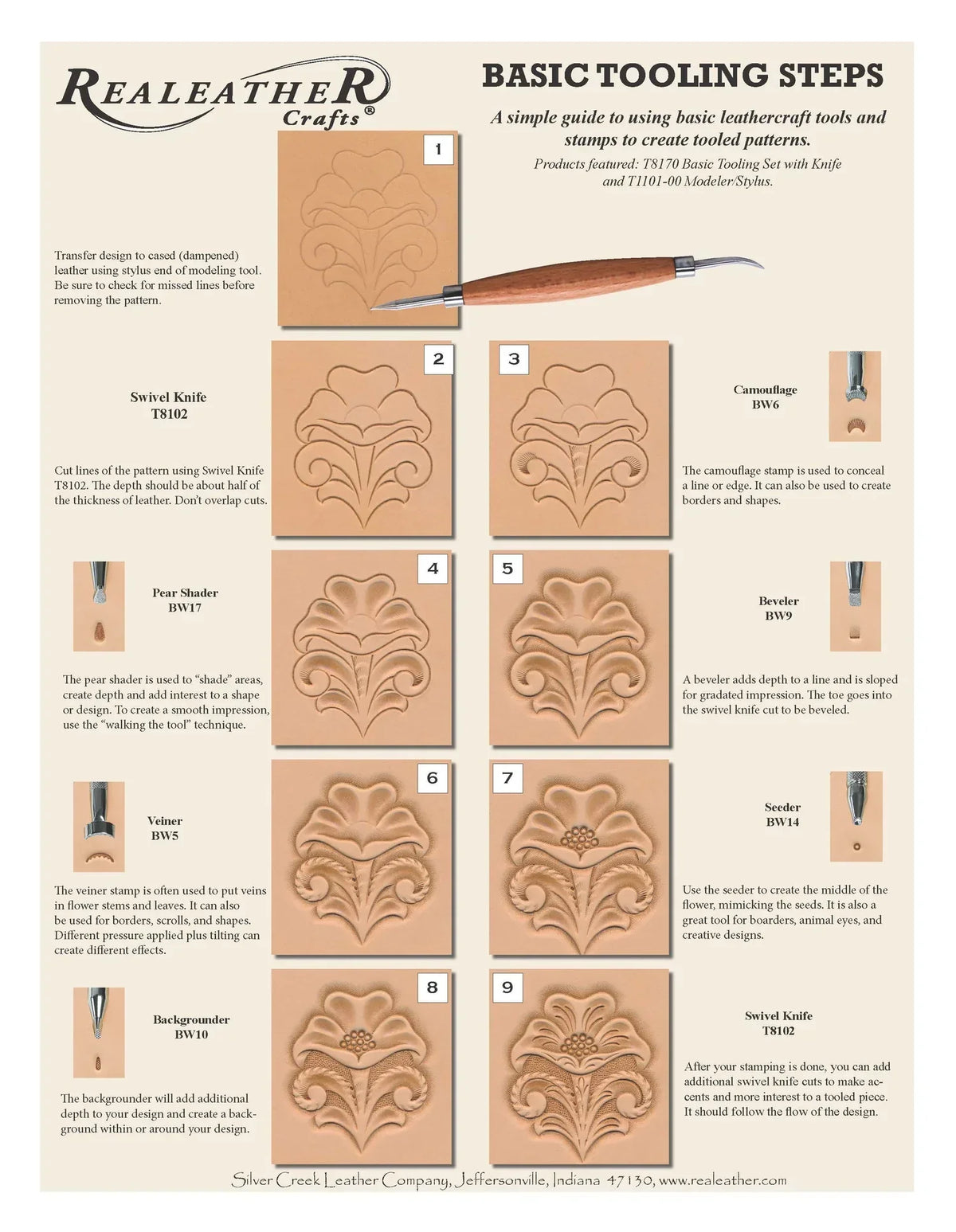 REALEATHER Crafts®

BASIC TOOLING STEPS

A simple guide to using basic leathercraft tools and stamps to create tooled patterns.

Products featured: T8170 Basic Tooling Set with Knife and T1101-00 Modeler/Stylus.

1

Transfer design to cased (dampened) leather using stylus end of modeling tool. Be sure to check for missed lines before removing the pattern.

2

Swivel Knife
T8102

Cut lines of the pattern using Swivel Knife T8102. The depth should be about half of the thickness of leather. Don't overlap cuts.

3

Camouflage
BW6

The camouflage stamp is used to conceal a line or edge. It can also be used to create borders and shapes.

4

Pear Shader
BW17

The pear shader is used to "shade" areas, create depth and add interest to a shape or design. To create a smooth impression, use the "walking the tool" technique.

5

Beveler
BW9

A beveler adds depth to a line and is sloped for gradated impression. The toe goes into the swivel knife cut to be beveled.

6

Veiner
BW5

The veiner stamp is often used to put veins in flower stems and leaves. It can also be used for borders, scrolls, and shapes. Different pressure applied plus tilting can create different effects.

7

Seeder
BW14

Use the seeder to create the middle of the flower, mimicking the seeds. It is also a great tool for boarders, animal eyes, and creative designs.

8

Backgrounder
BW10

The backgrounder will add additional depth to your design and create a background within or around your design.

9

Swivel Knife
T8102

After your stamping is done, you can add additional swivel knife cuts to make accents and more interest to a tooled piece. It should follow the flow of the design.

Silver Creek Leather Company, Jeffersonville, Indiana 47130, www.realeather.com