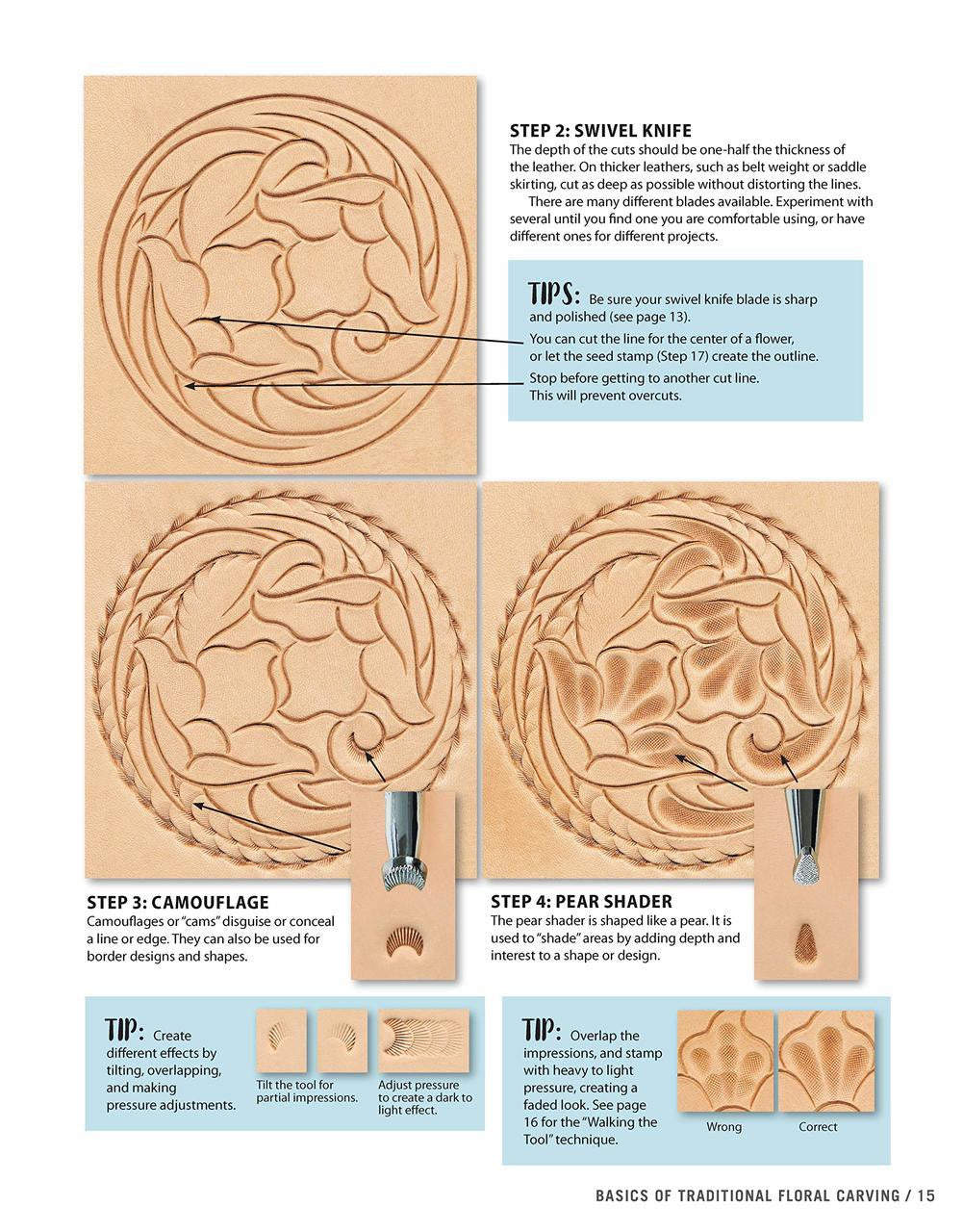 STEP 2: SWIVEL KNIFE
The depth of the cuts should be one-half the thickness of the leather. On thicker leathers, such as belt weight or saddle skirting, cut as deep as possible without distorting the lines.

There are many different blades available. Experiment with several until you find one you are comfortable using, or have different ones for different projects.

TIPS: Be sure your swivel knife blade is sharp and polished (see page 13).

You can cut the line for the center of a flower, or let the seed stamp (Step 17) create the outline.

Stop before getting to another cut line. This will prevent overcuts.

STEP 3: CAMOUFLAGE
Camouflages or "cams" disguise or conceal a line or edge. They can also be used for border designs and shapes.

STEP 4: PEAR SHADER
The pear shader is shaped like a pear. It is used to "shade" areas by adding depth and interest to a shape or design.

TIP: Create different effects by tilting, overlapping, and making pressure adjustments.

Tilt the tool for partial impressions.

Adjust pressure to create a dark to light effect.

TIP: Overlap the impressions, and stamp with heavy to light pressure, creating a faded look. See page 16 for the "Walking the Tool" technique.

Wrong

Correct

BASICS OF TRADITIONAL FLORAL CARVING / 15