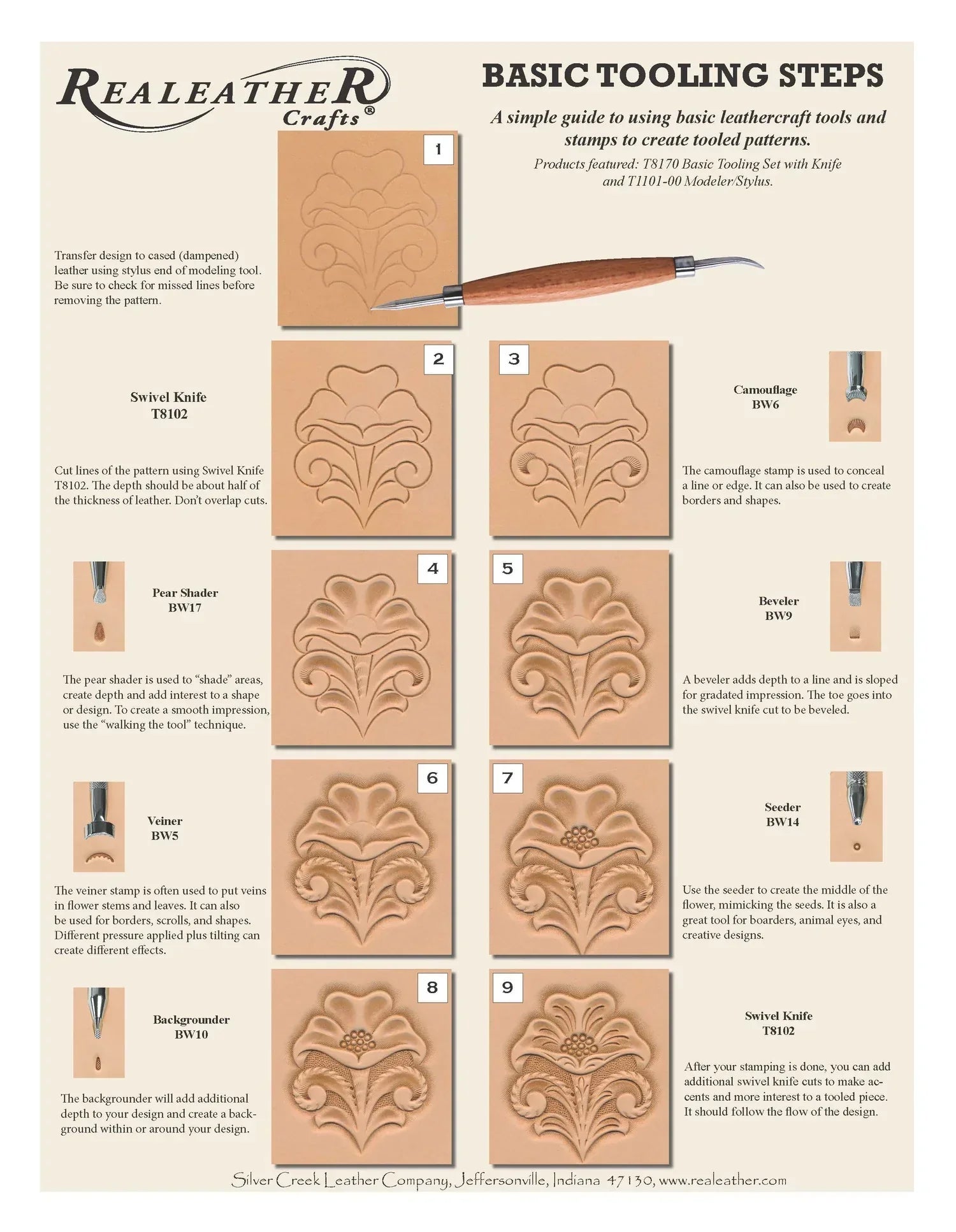 REALEATHER Crafts®

BASIC TOOLING STEPS

A simple guide to using basic leathercraft tools and stamps to create tooled patterns.

Products featured: T8170 Basic Tooling Set with Knife and T1101-00 Modeler/Stylus.

1

Transfer design to cased (dampened) leather using stylus end of modeling tool. Be sure to check for missed lines before removing the pattern.

2

Swivel Knife
T8102

Cut lines of the pattern using Swivel Knife T8102. The depth should be about half of the thickness of leather. Don't overlap cuts.

3

Camouflage
BW6

The camouflage stamp is used to conceal a line or edge. It can also be used to create borders and shapes.

4

Pear Shader
BW17

The pear shader is used to "shade" areas, create depth and add interest to a shape or design. To create a smooth impression, use the "walking the tool" technique.

5

Beveler
BW9

A beveler adds depth to a line and is sloped for gradated impression. The toe goes into the swivel knife cut to be beveled.

6

Veiner
BW5

The veiner stamp is often used to put veins in flower stems and leaves. It can also be used for borders, scrolls, and shapes. Different pressure applied plus tilting can create different effects.

7

Seeder
BW14

Use the seeder to create the middle of the flower, mimicking the seeds. It is also a great tool for boarders, animal eyes, and creative designs.

8

Backgrounder
BW10

The backgrounder will add additional depth to your design and create a background within or around your design.

9

Swivel Knife
T8102

After your stamping is done, you can add additional swivel knife cuts to make accents and more interest to a tooled piece. It should follow the flow of the design.

Silver Creek Leather Company, Jeffersonville, Indiana 47130, www.realeather.com